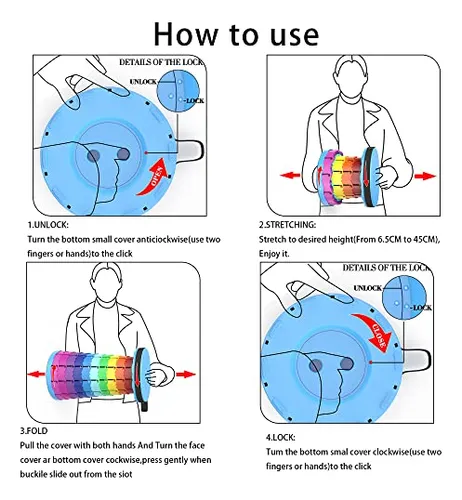 How to use

DETAILS OF THE LOCK
UNLOCK
LOCK
OPEN

1.UNLOCK:
Turn the bottom small cover anticiockwise(use two fingers or hands)to the click

2.STRETCHING:
Stretch to desired height(From 6.5CM to 45CM), Enjoy it.

3.FOLD
Pull the cover with both hands And Turn the face cover ar bottom cover cockwise,press gently when buckile slide out from the siot

DETAILS OF THE LOCK
UNLOCK
LOCK
CLOSE

4.LOCK:
Tum the bottom smal cover clockwise(use two fingers or hands)to the click